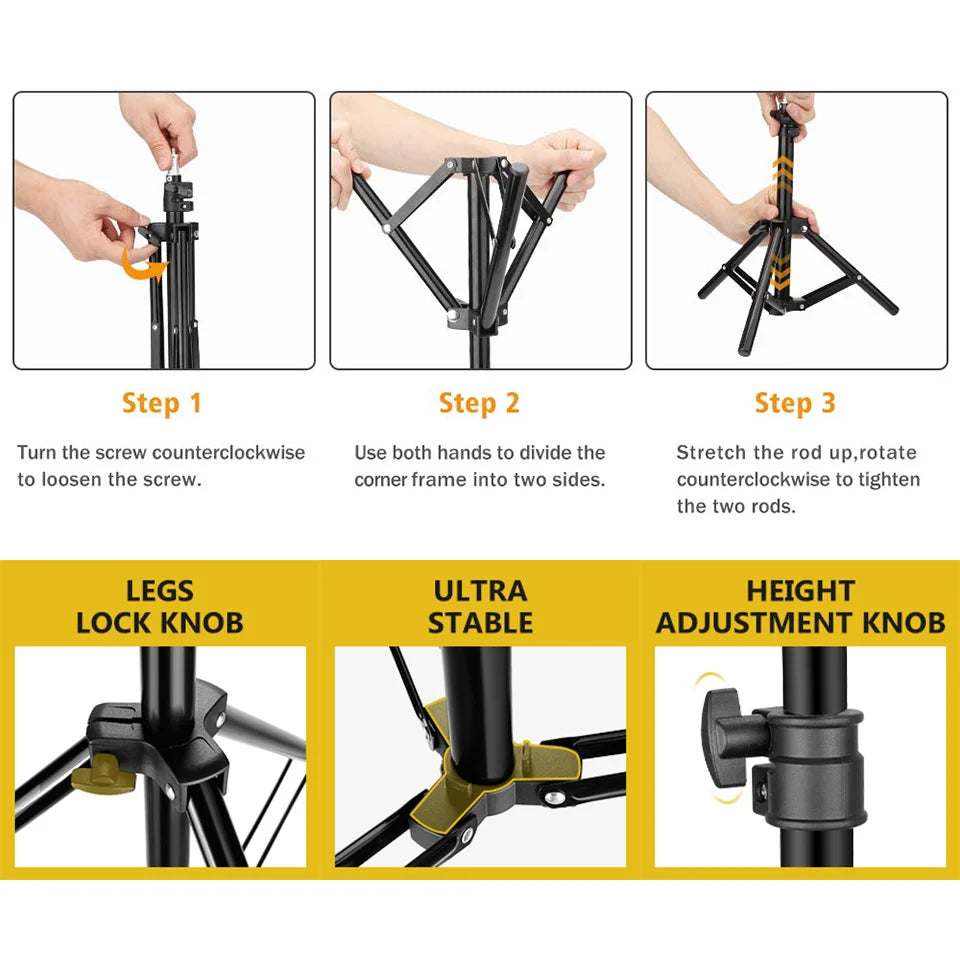 Step 1

Turn the screw counterclockwise to loosen the screw.

Step 2

Use both hands to divide the corner frame into two sides.

Step 3

Stretch the rod up,rotate counterclockwise to tighten the two rods.

LEGS LOCK KNOB

ULTRA STABLE

HEIGHT ADJUSTMENT KNOB