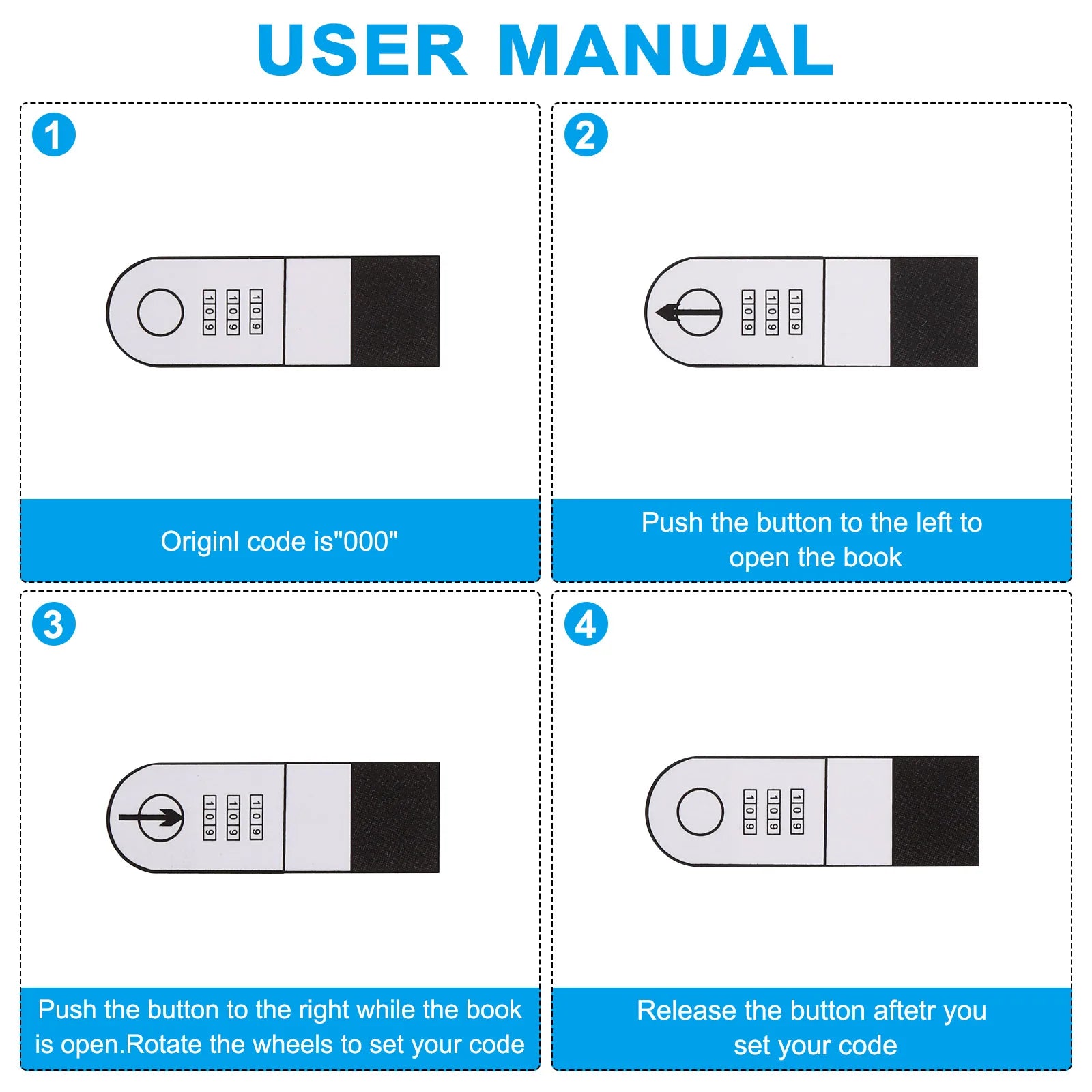 USER MANUAL

1

1 0 9 1 0 9 1 0 9

Originl code is"000"

2

1 0 9 1 0 9 1 0 9

Push the button to the left to open the book

3

1 0 9 1 0 9 1 0 9

Push the button to the right while the book is open.Rotate the wheels to set your code

4

1 0 9 1 0 9 1 0 9

Release the button aftetr you set your code