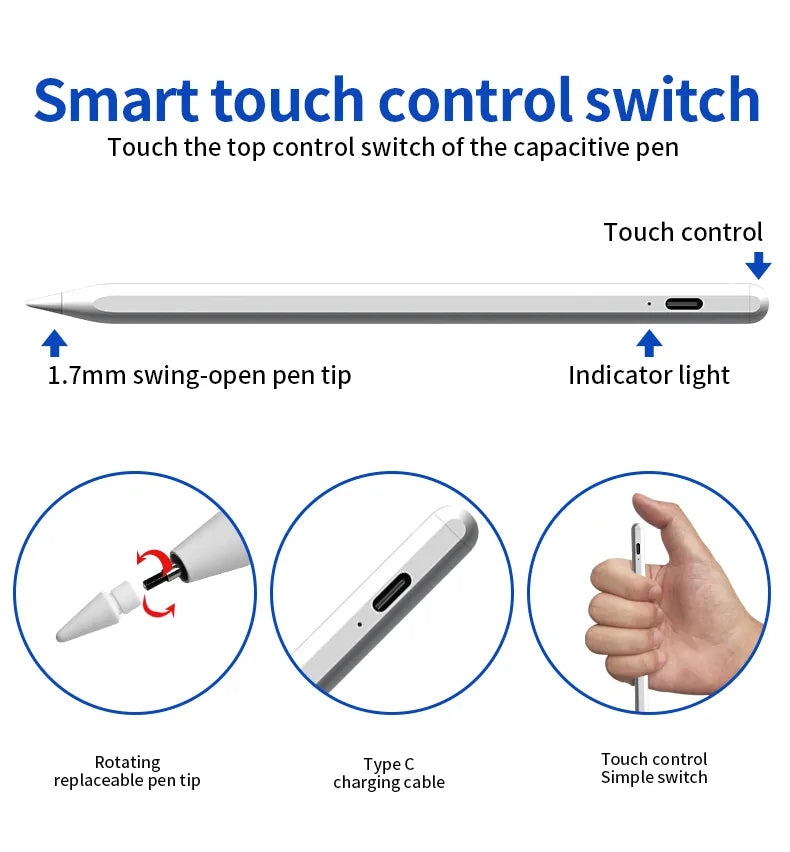 Smart touch control switch

Touch the top control switch of the capacitive pen

Touch control

1.7mm swing-open pen tip

Indicator light

Rotating
replaceable pen tip

Type C
charging cable

Touch control
Simple switch