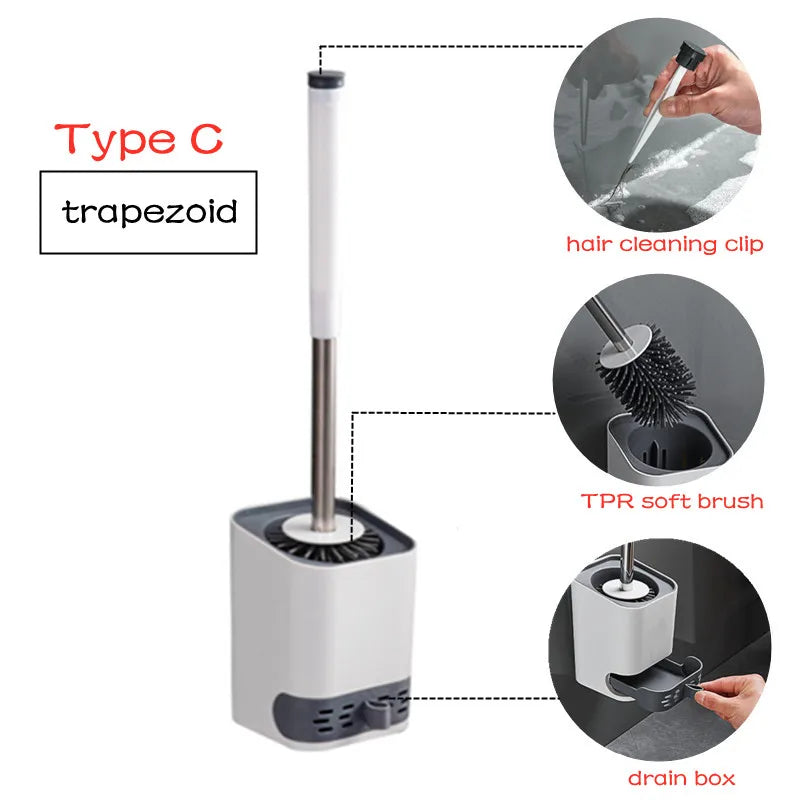 Type C

trapezoid

hair cleaning clip

TPR soft brush

drain box